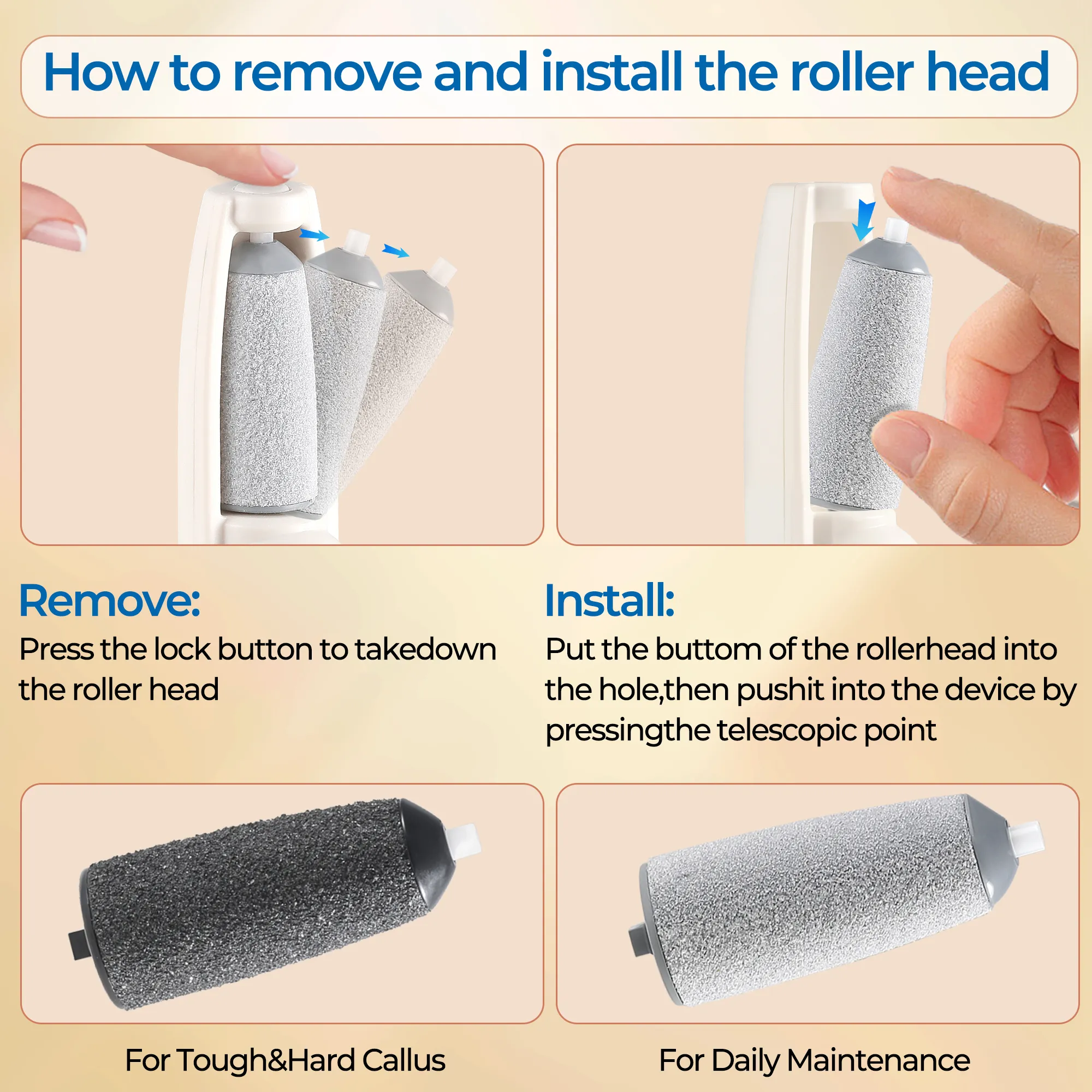 How to remove and install the roller head

Remove:
Press the lock button to takedown the roller head

Install:
Put the buttom of the rollerhead into the hole,then pushit into the device by pressingthe telescopic point

For Tough&Hard Callus

For Daily Maintenance